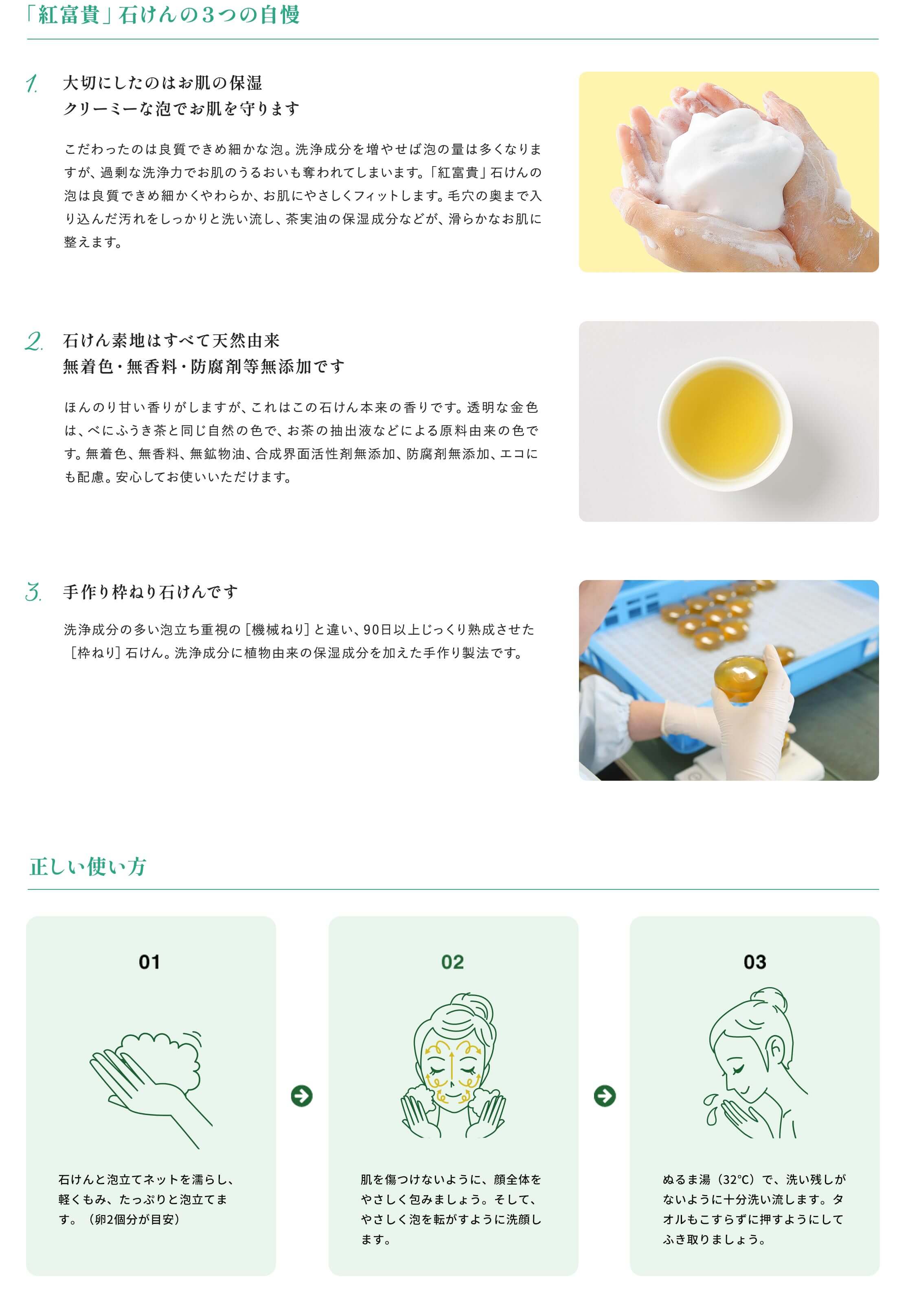 「紅富貴」石けんの3つの自慢

1. 大切にしたのはお肌の保湿
クリーミーな泡でお肌を守ります

こだわったのは良質できめ細かな泡。洗浄成分を増やせば泡の量は多くなりますが、過剰な洗浄力でお肌のうるおいも奪われてしまいます。「紅富貴」石けんの泡は良質できめ細かくやわらか、お肌にやさしくフィットします。毛穴の奥まで入り込んだ汚れをしっかりと洗い流し、茶実油の保湿成分などが、滑らかなお肌に整えます。

2. 石けん素地はすべて天然由来
無着色・無香料・防腐剤等無添加です

ほんのり甘い香りがしますが、これはこの石けん本来の香りです。透明な金色は、べにふうき茶と同じ自然の色で、お茶の抽出液などによる原料由来の色です。無着色、無香料、無鉱物油、合成界面活性剤無添加、防腐剤無添加、エコにも配慮。安心してお使いいただけます。

3. 手作り枠ねり石けんです

洗浄成分の多い泡立ち重視の［機械ねり］と違い、90日以上じっくり熟成させた［枠ねり］石けん。洗浄成分に植物由来の保湿成分を加えた手作り製法です。

正しい使い方

01

石けんと泡立てネットを濡らし、軽くもみ、たっぷりと泡立てます。（卵2個分が目安）

02

肌を傷つけないように、顔全体をやさしく包みましょう。そして、やさしく泡を転がすように洗顔します。

03

ぬるま湯（32°C）で、洗い残しがないように十分洗い流します。タオルもこすらずに押すようにしてふき取りましょう。